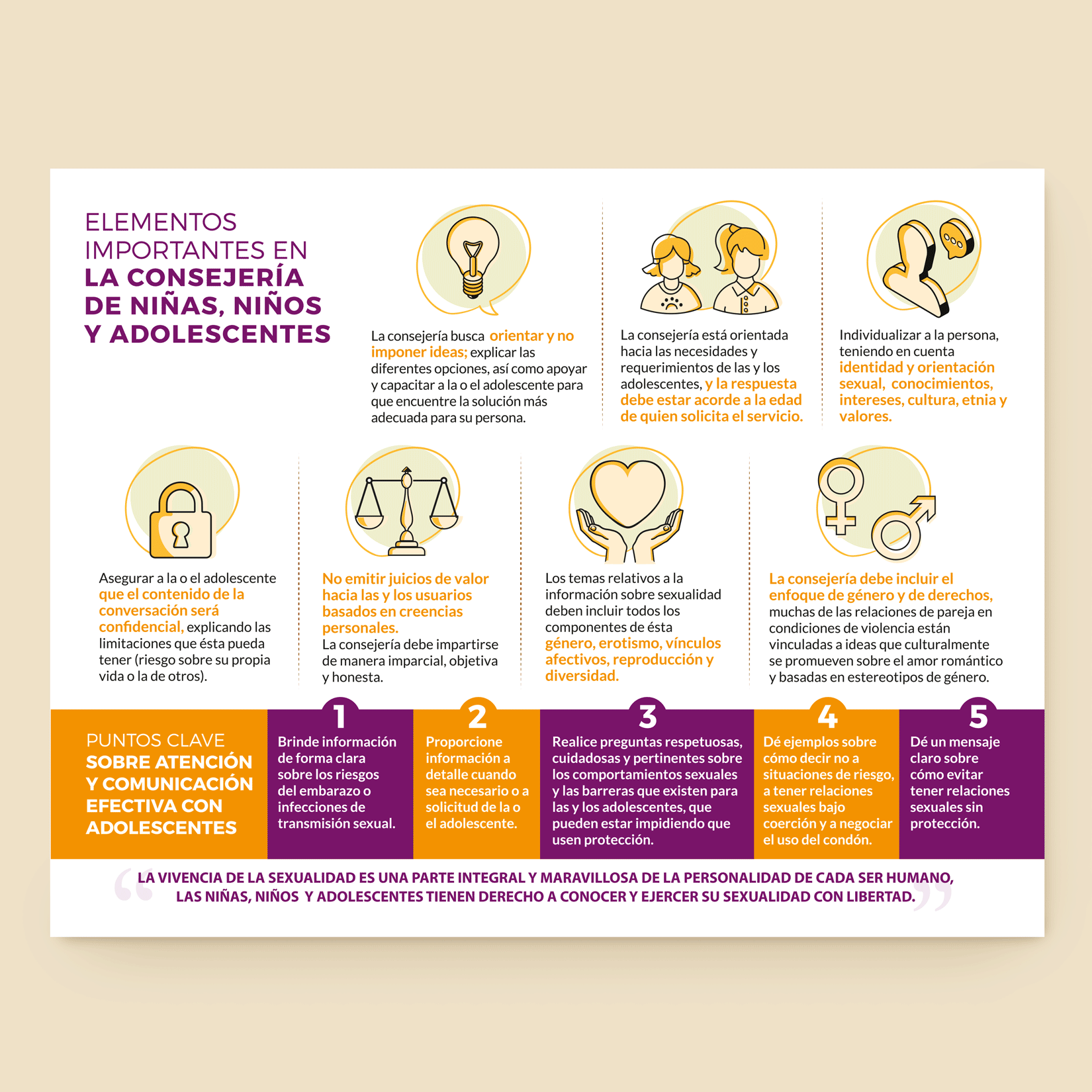 ELEMENTOS IMPORTANTES EN
LA CONSEJERÍA DE NIÑAS, NIÑOS Y ADOLESCENTES

La consejería busca orientar y no imponer ideas; explicar las diferentes opciones, así como apoyar y capacitar a la o el adolescente para que encuentre la solución más adecuada para su persona.

La consejería está orientada hacia las necesidades y requerimientos de las y los adolescentes, y la respuesta debe estar acorde a la edad de quien solicita el servicio.

Individualizar a la persona, teniendo en cuenta identidad y orientación sexual, conocimientos, intereses, cultura, etnia y valores.

Asegurar a la o el adolescente que el contenido de la conversación será confidencial, explicando las limitaciones que ésta pueda tener (riesgo sobre su propia vida o la de otros).

No emitir juicios de valor hacia las y los usuarios basados en creencias personales.
La consejería debe impartirse de manera imparcial, objetiva y honesta.

Los temas relativos a la información sobre sexualidad deben incluir todos los componentes de ésta género, erotismo, vínculos afectivos, reproducción y diversidad.

La consejería debe incluir el enfoque de género y de derechos, muchas de las relaciones de pareja en condiciones de violencia están vinculadas a ideas que culturalmente se promueven sobre el amor romántico y basadas en estereotipos de género.

PUNTOS CLAVE SOBRE ATENCIÓN Y COMUNICACIÓN EFECTIVA CON ADOLESCENTES

1
Brinde información de forma clara sobre los riesgos del embarazo o infecciones de transmisión sexual.

2
Proporcione información a detalle cuando sea necesario o a solicitud de la o el adolescente.

3
Realice preguntas respetuosas, cuidadosas y pertinentes sobre los comportamientos sexuales y las barreras que existen para las y los adolescentes, que pueden estar impidiendo que usen protección.

4
Dé ejemplos sobre cómo decir no a situaciones de riesgo, a tener relaciones sexuales bajo coerción y a negociar el uso del condón.

5
Dé un mensaje claro sobre cómo evitar tener relaciones sexuales sin protección.

“LA VIVENCIA DE LA SEXUALIDAD ES UNA PARTE INTEGRAL Y MARAVILLOSA DE LA PERSONALIDAD DE CADA SER HUMANO, LAS NIÑAS, NIÑOS Y ADOLESCENTES TIENEN DERECHO A CONOCER Y EJERCER SU SEXUALIDAD CON LIBERTAD.”