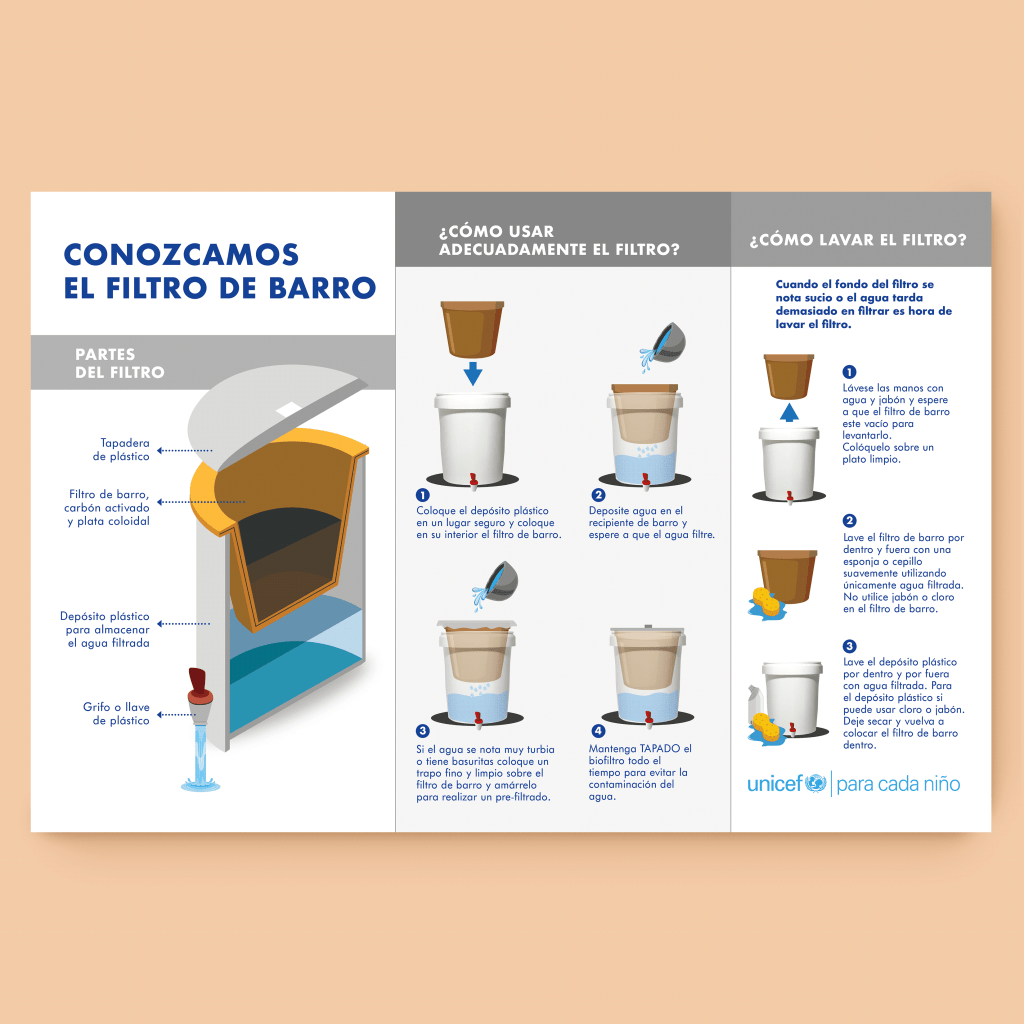 CONOZCAMOS EL FILTRO DE BARRO

PARTES DEL FILTRO

Tapadera de plástico

Filtro de barro, carbón activado y plata coloidal

Depósito plástico para almacenar el agua filtrada

Grifo o llave de plástico

¿CÓMO USAR ADECUADAMENTE EL FILTRO?

1 Coloque el depósito plástico en un lugar seguro y coloque en su interior el filtro de barro.

2 Deposite agua en el recipiente de barro y espere a que el agua filtre.

3 Si el agua se nota muy turbia o tiene basuritas coloque un trapo fino y limpio sobre el filtro de barro y amárrelo para realizar un pre-filtrado.

4 Mantenga TAPADO el biofiltro todo el tiempo para evitar la contaminación del agua.

¿CÓMO LAVAR EL FILTRO?

Cuando el fondo del filtro se nota sucio o el agua tarda demasiado en filtrar es hora de lavar el filtro.

1 Lávese las manos con agua y jabón y espere a que el filtro de barro este vacío para levantarlo. Colóquelo sobre un plato limpio.

2 Lave el filtro de barro por dentro y fuera con una esponja o cepillo suavemente utilizando únicamente agua filtrada. No utilice jabón o cloro en el filtro de barro.

3 Lave el depósito plástico por dentro y por fuera con agua filtrada. Para el depósito plástico si puede usar cloro o jabón. Deje secar y vuelva a colocar el filtro de barro dentro.

unicef | para cada niño